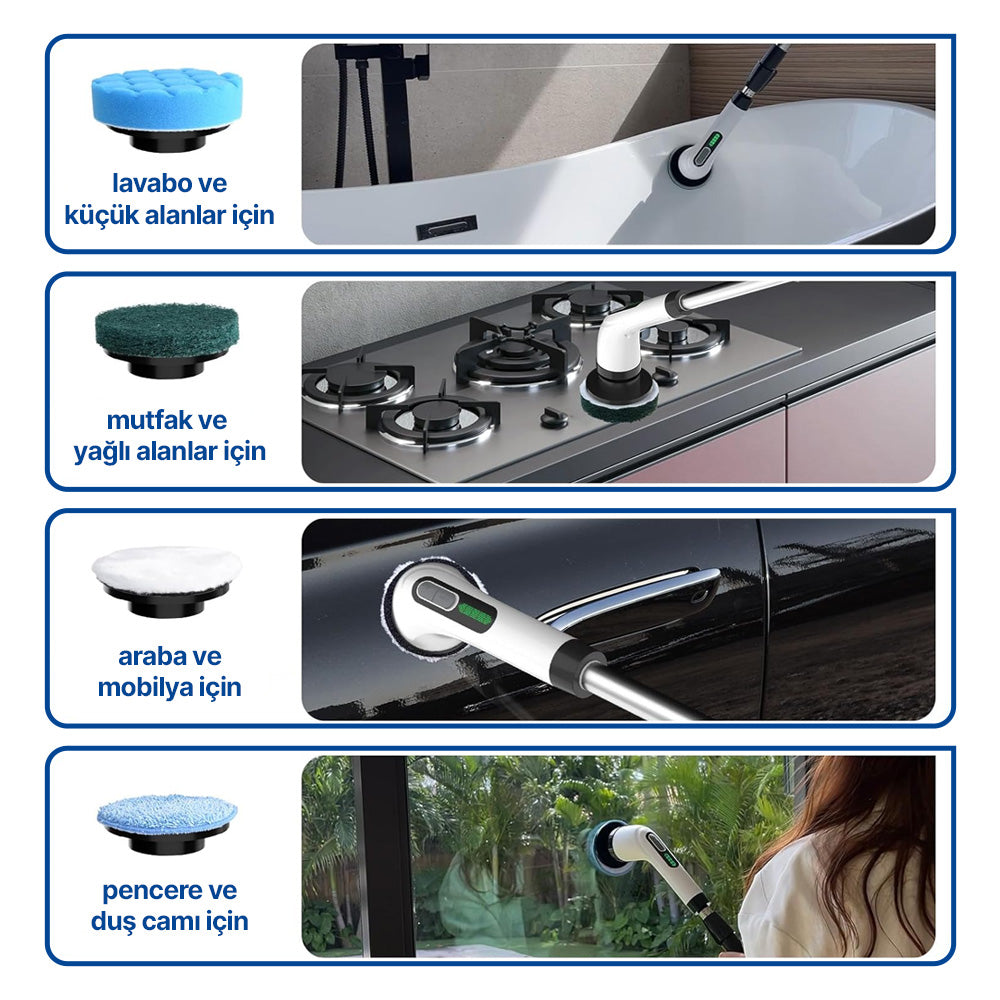 lavabo ve küçük alanlar için

mutfak ve yağlı alanlar için

araba ve mobilya için

pencere ve duş camı için